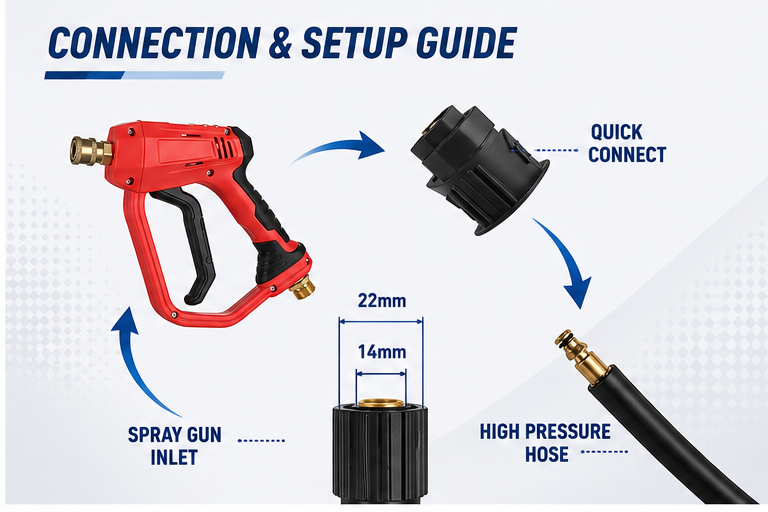 CONNECTION & SETUP GUIDE

QUICK CONNECT

22mm

14mm

SPRAY GUN INLET

HIGH PRESSURE HOSE